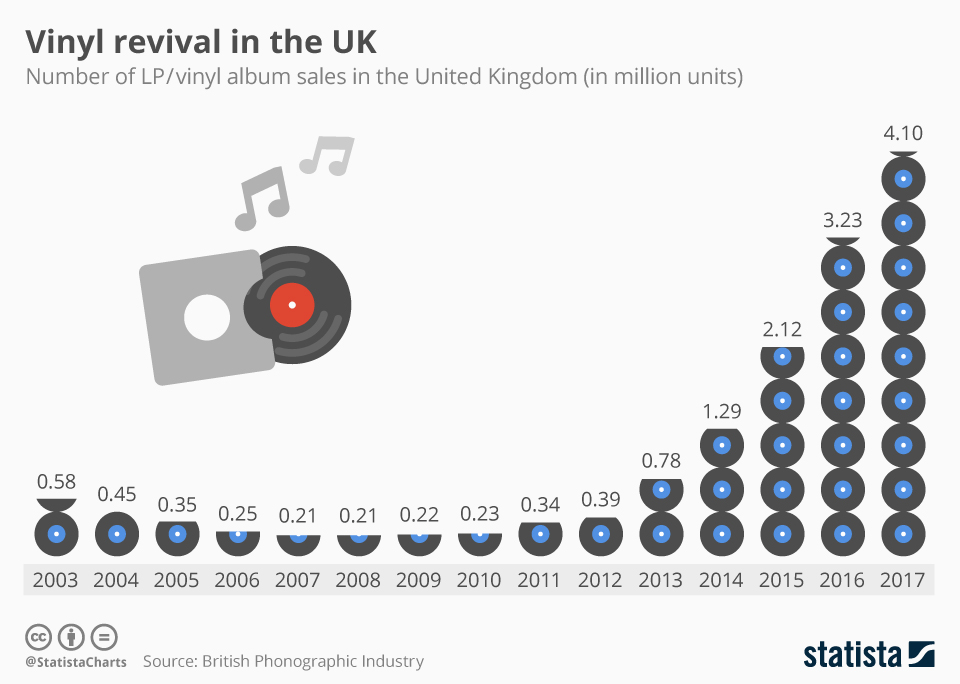 Vinyl revival in the UK
Number of LP/vinyl album sales in the United Kingdom (in million units)

0.58 0.45 0.35 0.25 0.21 0.21 0.22 0.23 0.34 0.39 0.78 1.29 2.12 3.23 4.10

2003 2004 2005 2006 2007 2008 2009 2010 2011 2012 2013 2014 2015 2016 2017

@StatistaCharts Source: British Phonographic Industry

statista